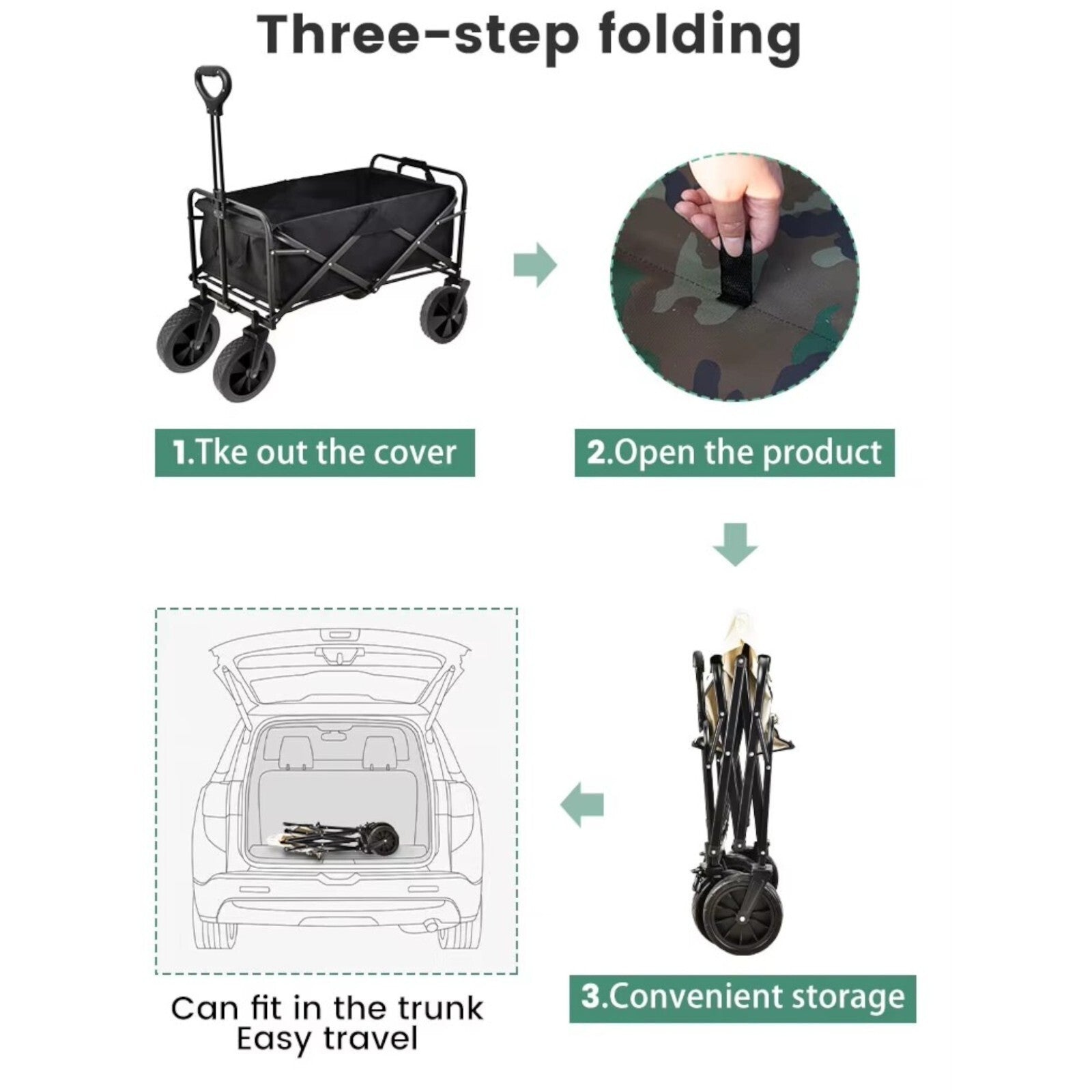 Three-step folding

1.Tke out the cover

2.Open the product

3.Convenient storage

Can fit in the trunk
Easy travel