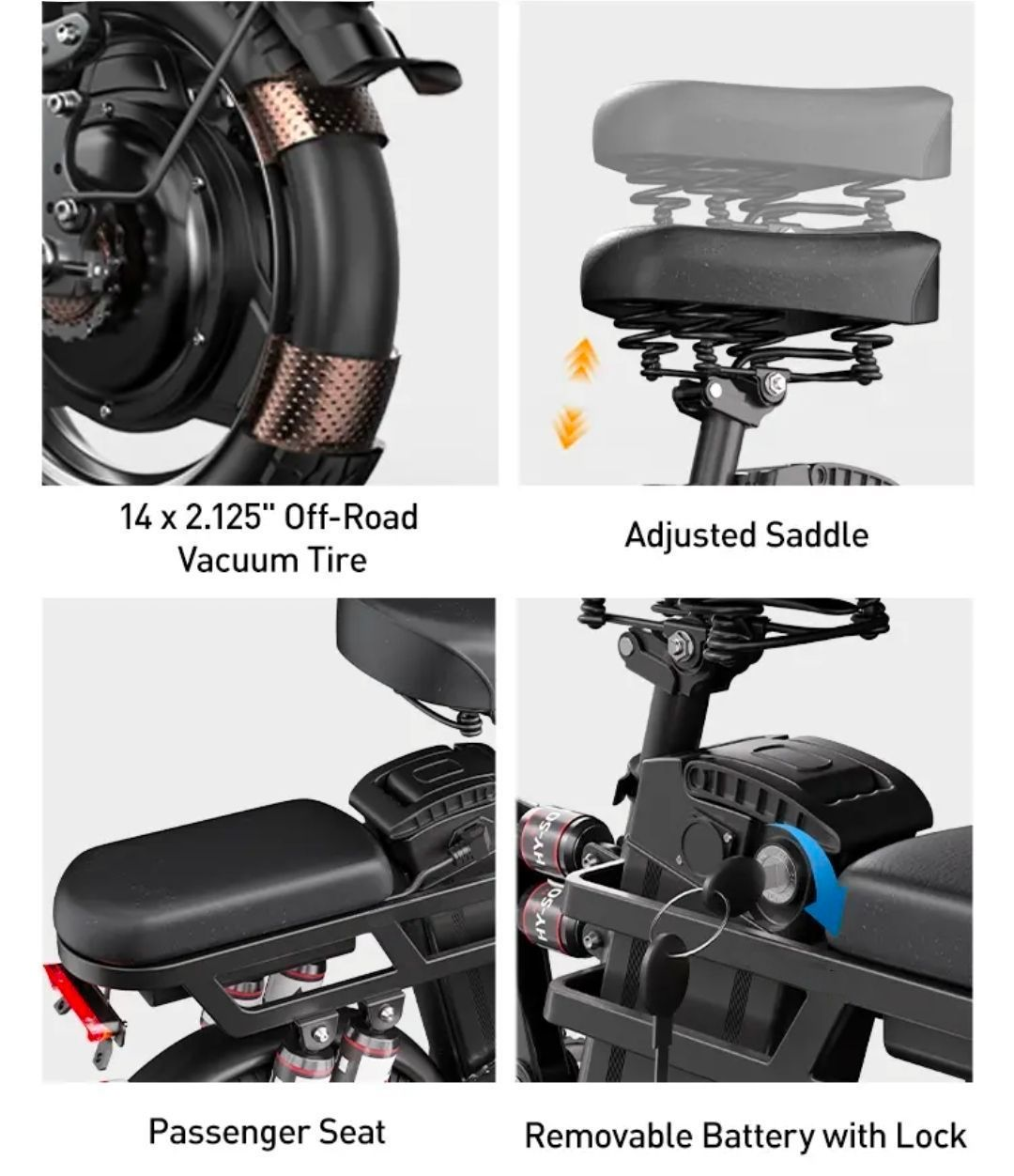 14 x 2.125" Off-Road Vacuum Tire

Adjusted Saddle

HY-SO

HY-SO

Passenger Seat

Removable Battery with Lock